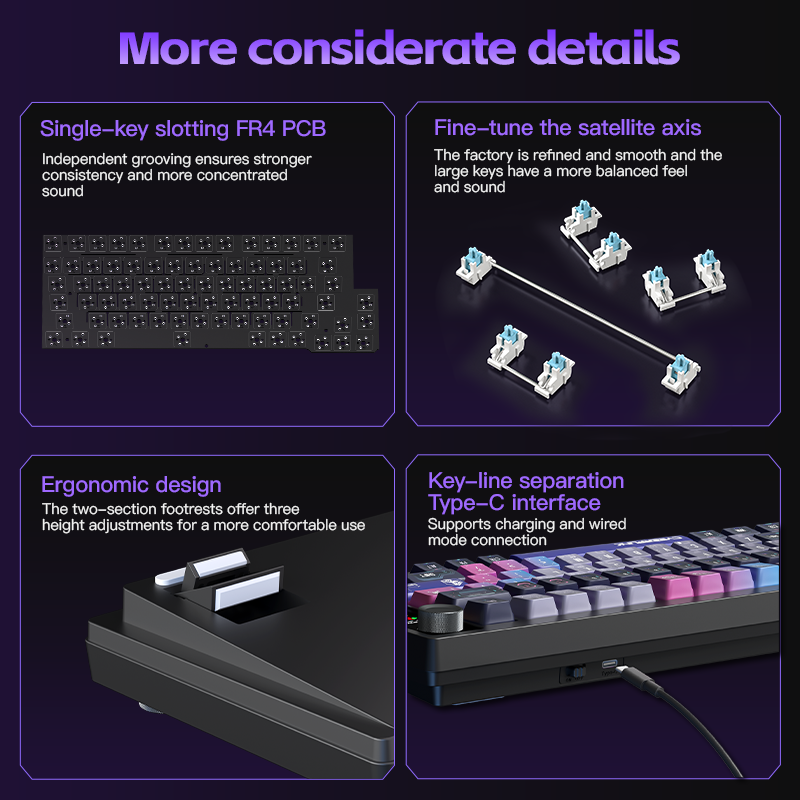 More considerate details

Single-key slotting FR4 PCB

Independent grooving ensures stronger consistency and more concentrated sound

Fine-tune the satellite axis

The factory is refined and smooth and the large keys have a more balanced feel and sound

Ergonomic design

The two-section footrests offer three height adjustments for a more comfortable use

Key-line separation Type-C interface

Supports charging and wired mode connection