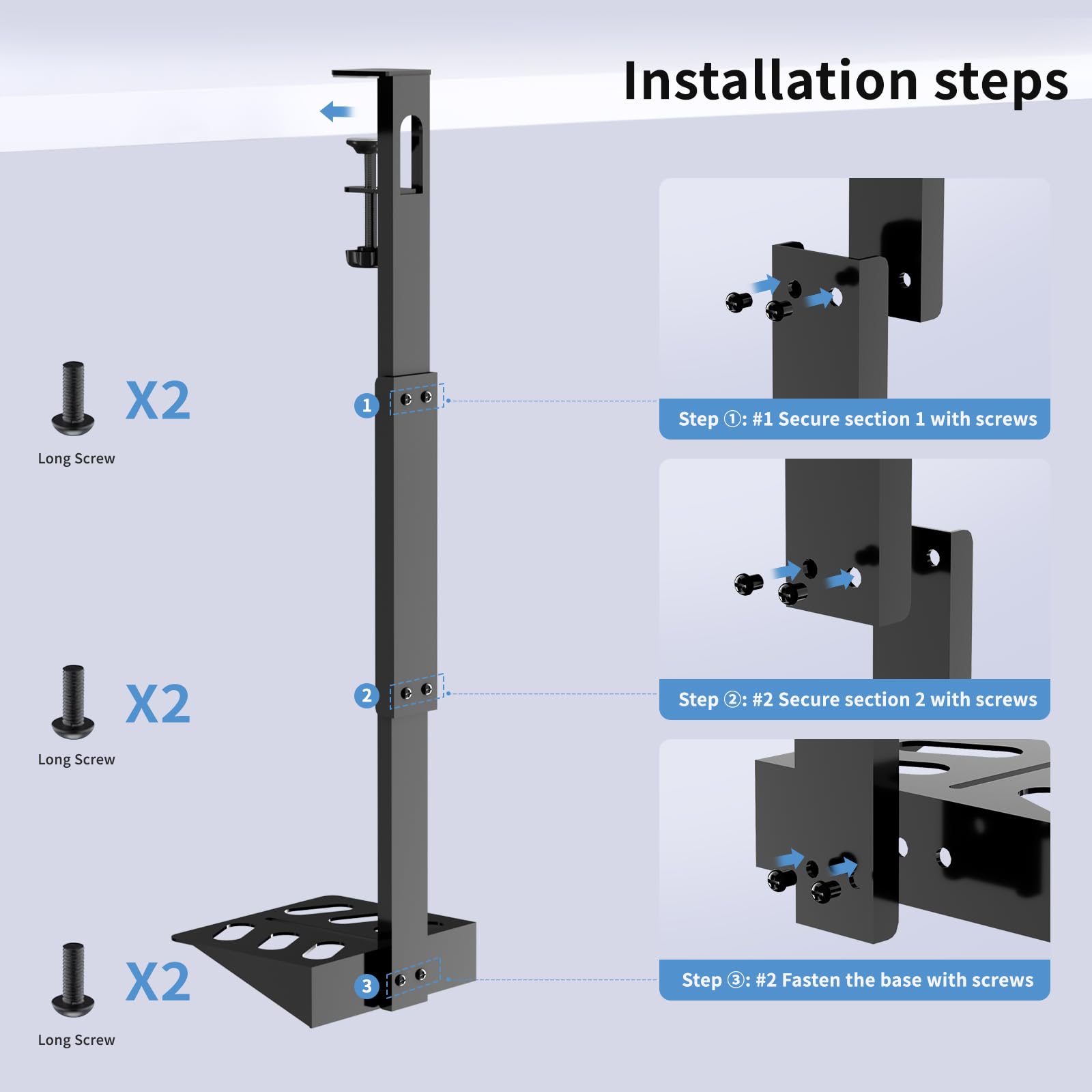 Installation steps

X2
Long Screw

1

Step ①: #1 Secure section 1 with screws

X2
Long Screw

2

Step ②: #2 Secure section 2 with screws

X2
Long Screw

3

Step ③: #2 Fasten the base with screws