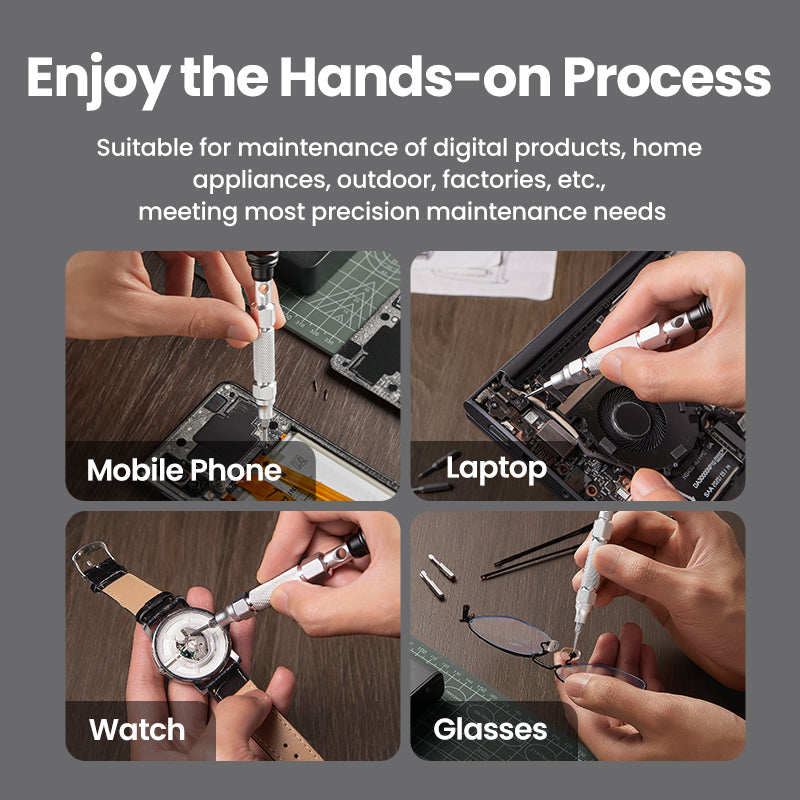 Enjoy the Hands-on Process

Suitable for maintenance of digital products, home appliances, outdoor, factories, etc., meeting most precision maintenance needs

Mobile Phone

Laptop

Watch

Glasses